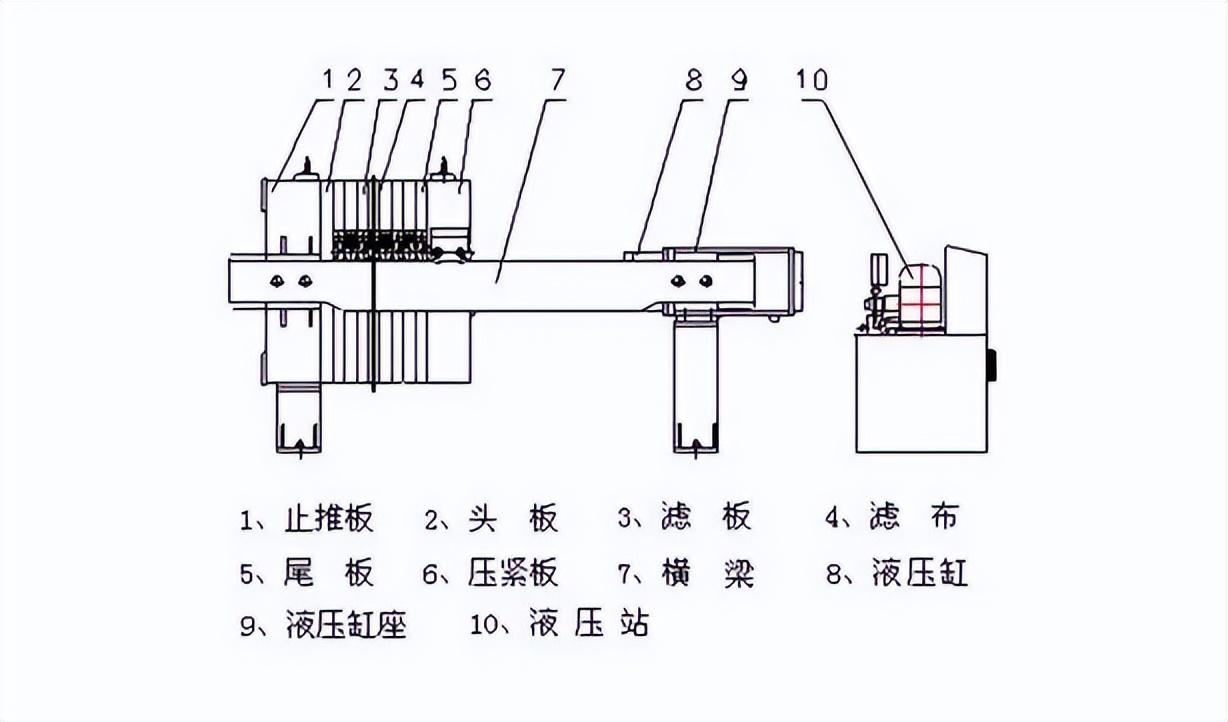 1 2 3 4 5 6 7 8 9 10

1、止推板　2、头　板　3、滤　板　4、滤　布
5、尾　板　6、压紧板　7、横　梁　8、液压缸
9、液压缸座　10、液 压 站